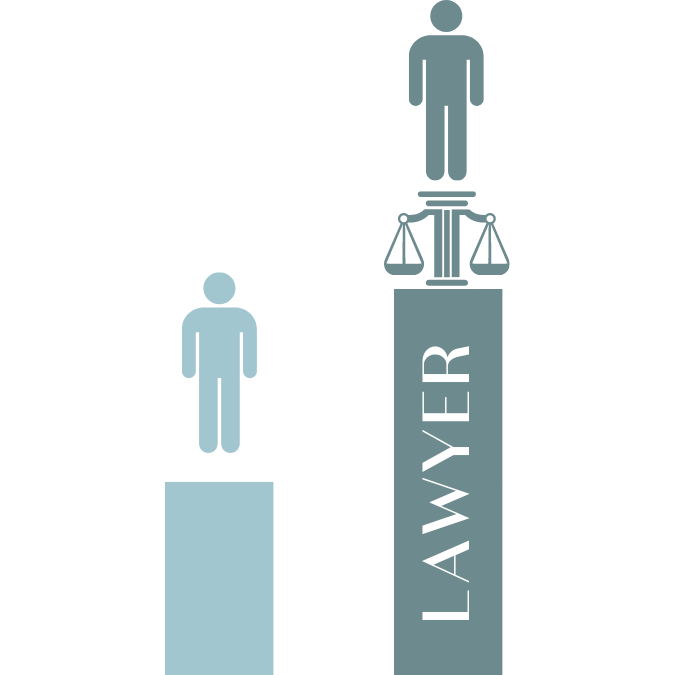 LAWYER